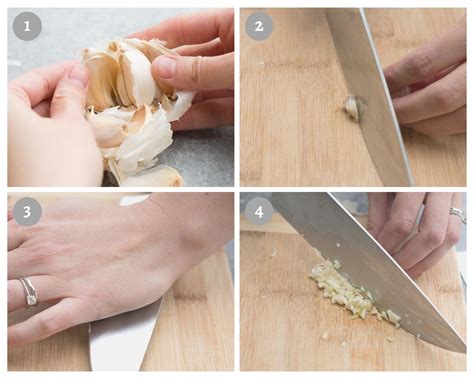 1
2
3
4