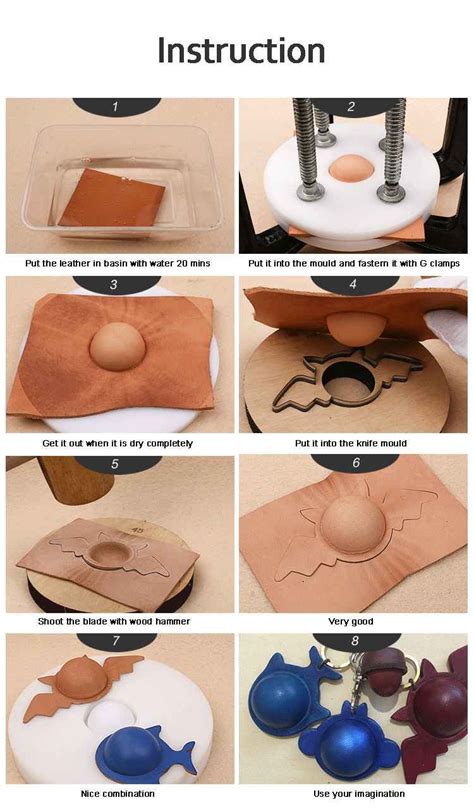 Instruction

1
Put the leather in basin with water 20 mins

2
Put it into the mould and fastern it with G clamps

3
Get it out when it is dry completely

4
Put it into the knife mould

5
Shoot the blade with wood hammer

6
Very good

7
Nice combination

8
Use your imagination