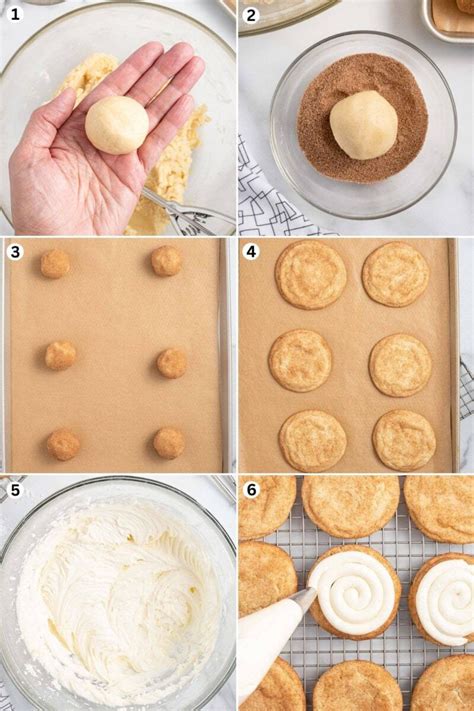 1

2

3

4

5

6