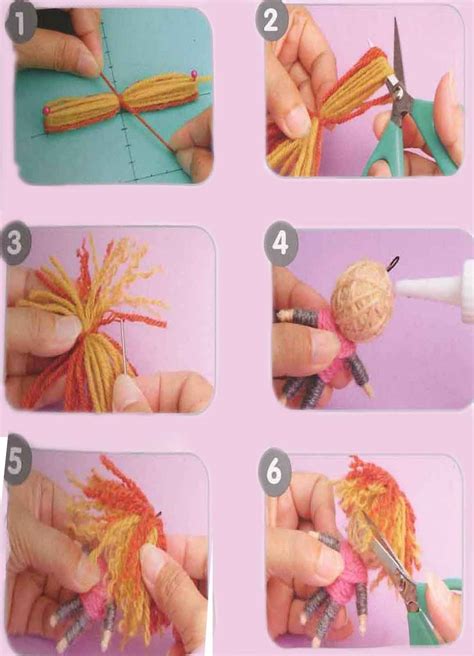 1
2
3
4
5
6