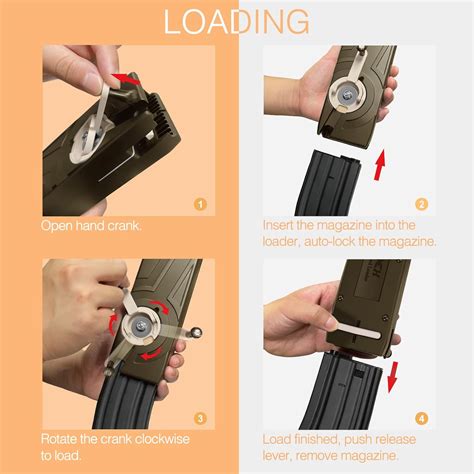 LOADING

1
Open hand crank.

2
Insert the magazine into the loader, auto-lock the magazine.

3
Rotate the crank clockwise to load.

4
Load finished, push release lever, remove magazine.