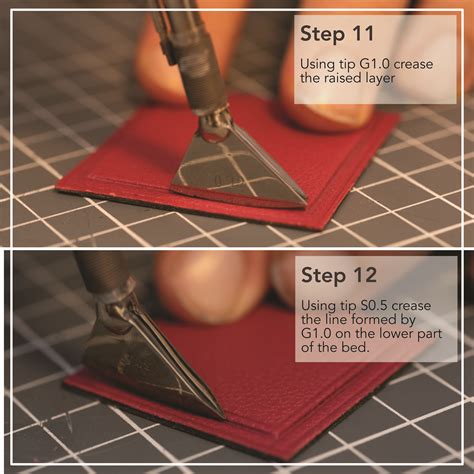 Step 11

Using tip G1.0 crease the raised layer

Step 12

Using tip S0.5 crease the line formed by G1.0 on the lower part of the bed.