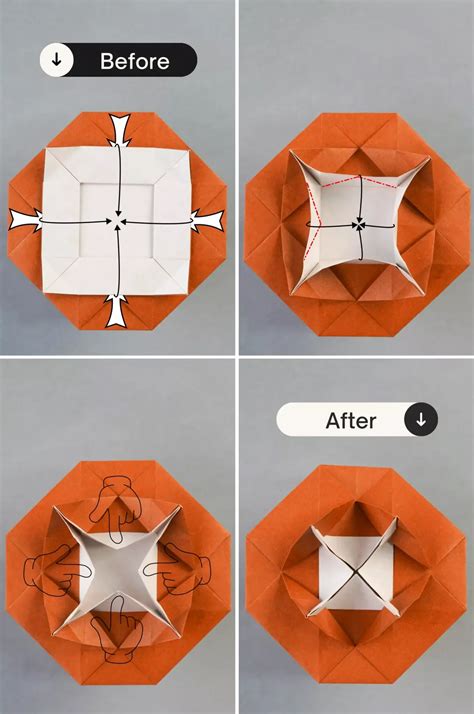 Before

After