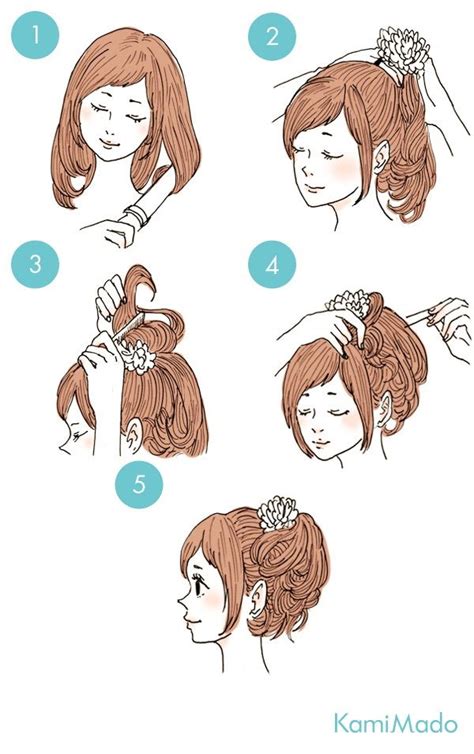 1

2

3

4

5

KamiMado