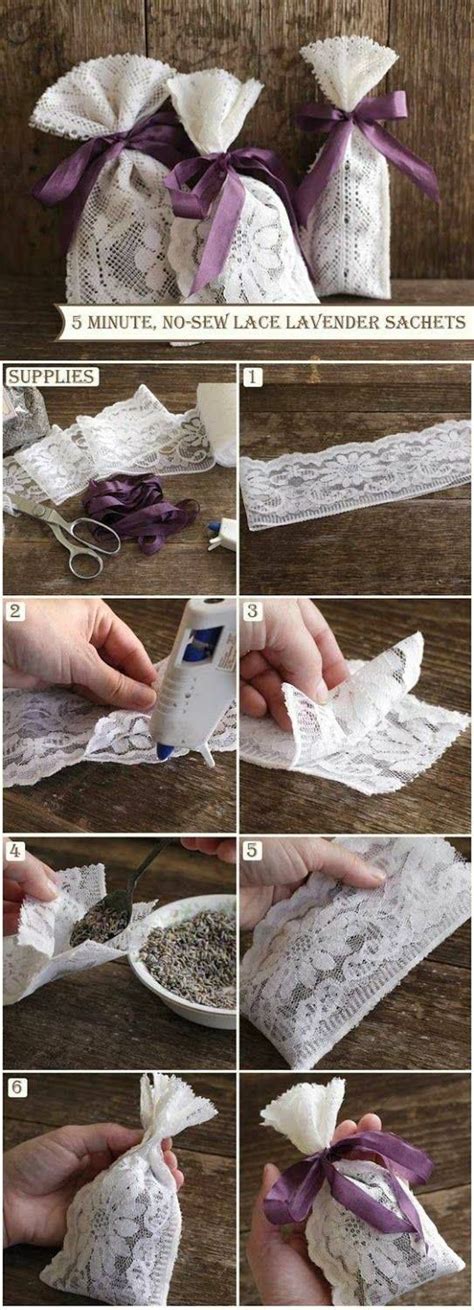 5 MINUTE, NO-SEW LACE LAVENDER SACHETS

SUPPLIES

1

2

3

4

5

6