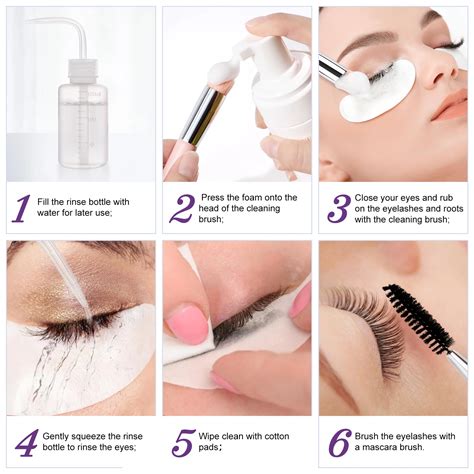 1 Fill the rinse bottle with water for later use;

2 Press the foam onto the head of the cleaning brush;

3 Close your eyes and rub on the eyelashes and roots with the cleaning brush;

4 Gently squeeze the rinse bottle to rinse the eyes;

5 Wipe clean with cotton pads;

6 Brush the eyelashes with a mascara brush.