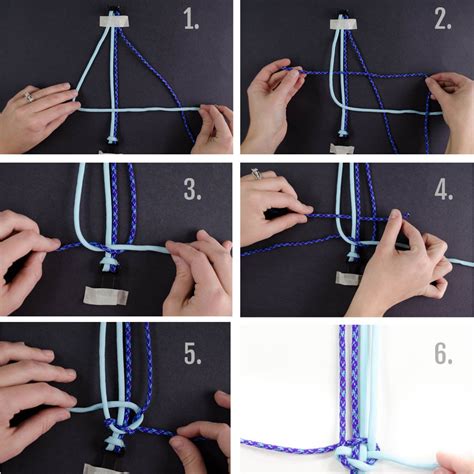 1.

2.

3.

4.

5.

6.