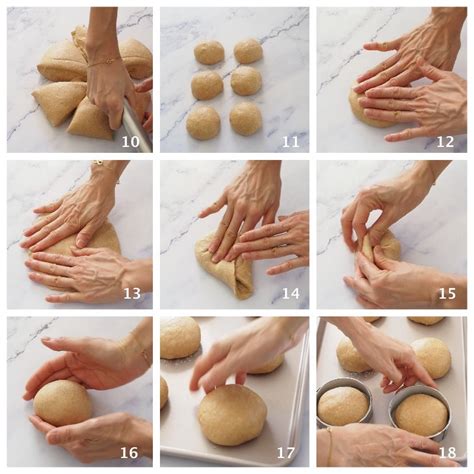 10

11

12

13

14

15

16

17

18