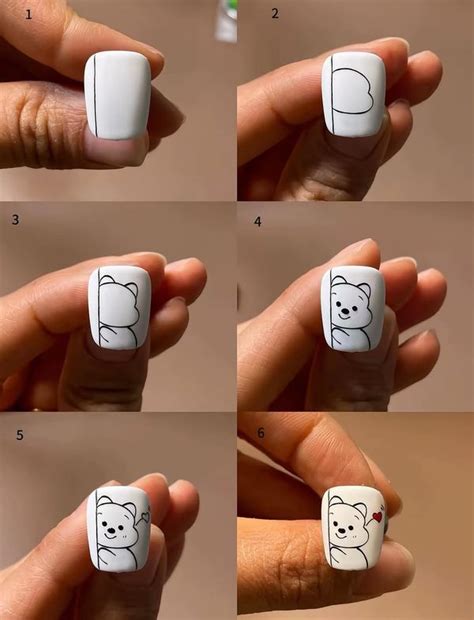 1
2
3
4
5
6