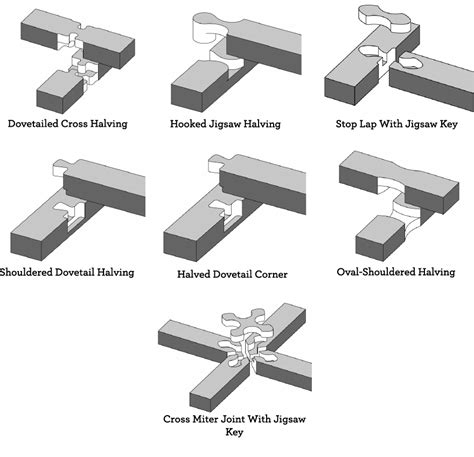 Dovetailed Cross Halving

Hooked Jigsaw Halving

Stop Lap With Jigsaw Key

Shouldered Dovetail Halving

Halved Dovetail Corner

Oval-Shouldered Halving

Cross Miter Joint With Jigsaw Key