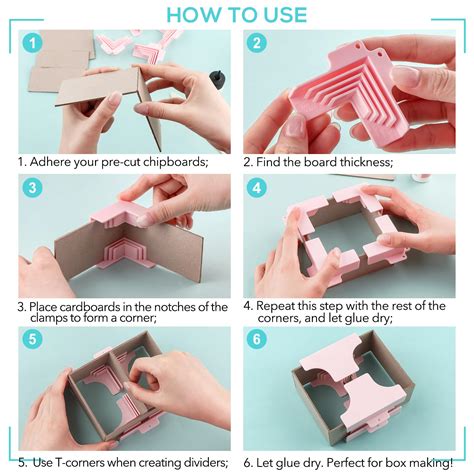 HOW TO USE

1

1. Adhere your pre-cut chipboards;

2

2. Find the board thickness;

3

3. Place cardboards in the notches of the clamps to form a corner;

4

4. Repeat this step with the rest of the corners, and let glue dry;

5

5. Use T-corners when creating dividers;

6

6. Let glue dry. Perfect for box making!