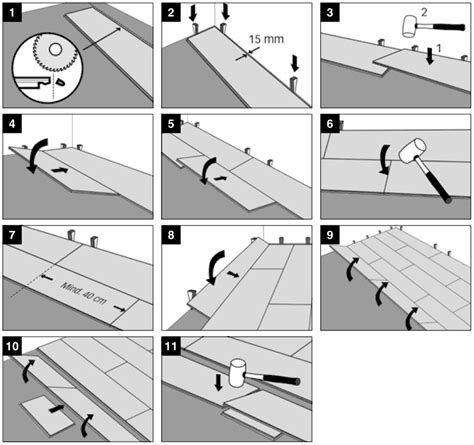 1

2

15 mm

3

2

1

4

5

6

7

Mind. 40 cm

8

9

10

11