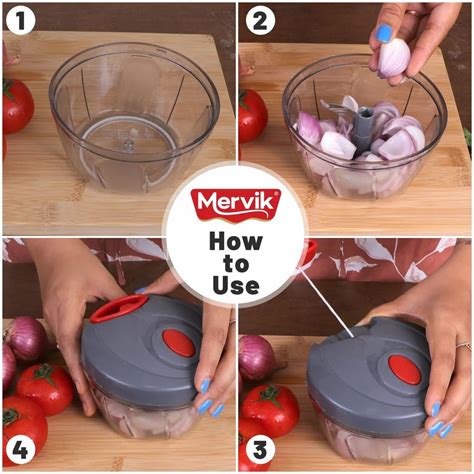 1

2

Mervik

How to Use

4

3