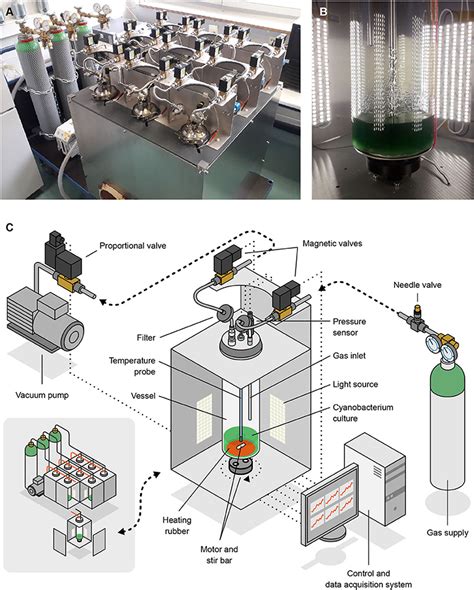 A

B

C

Proportional valve

Magnetic valves

Needle valve

Filter

Pressure sensor

Temperature probe

Gas inlet

Light source

Vacuum pump

Vessel

Cyanobacterium culture

Heating rubber

Motor and stir bar

Gas supply

Control and data acquisition system