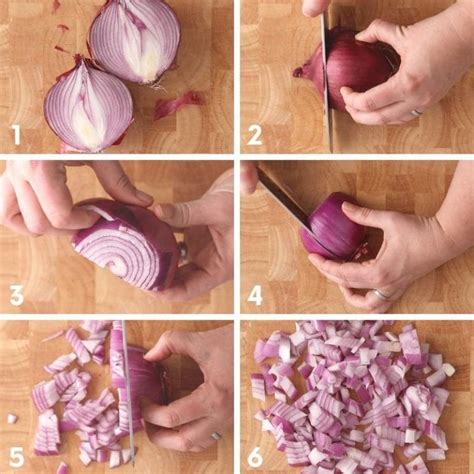 1

2

3

4

5

6