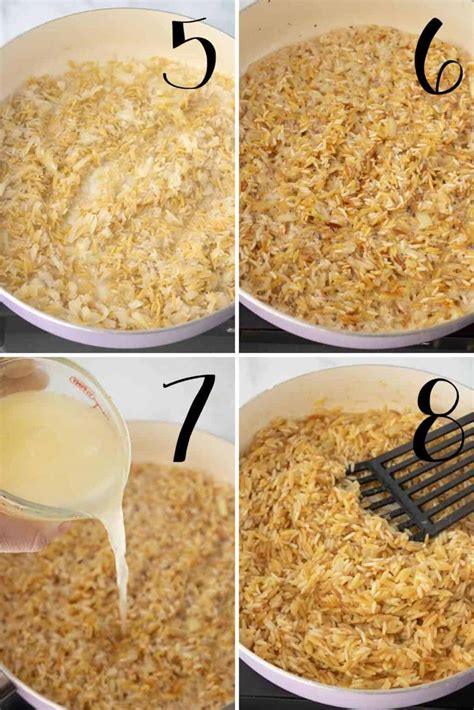 5

6

7

8