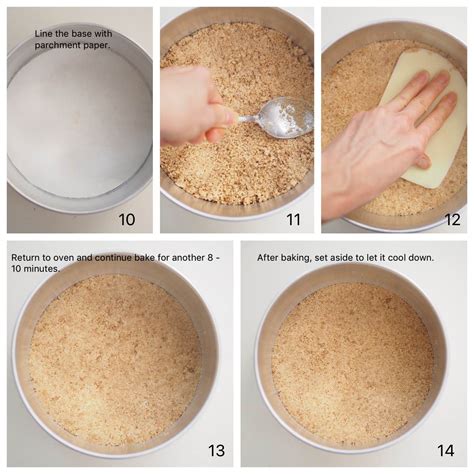 Line the base with parchment paper.

10

11

12

Return to oven and continue bake for another 8 - 10 minutes.

13

After baking, set aside to let it cool down.

14