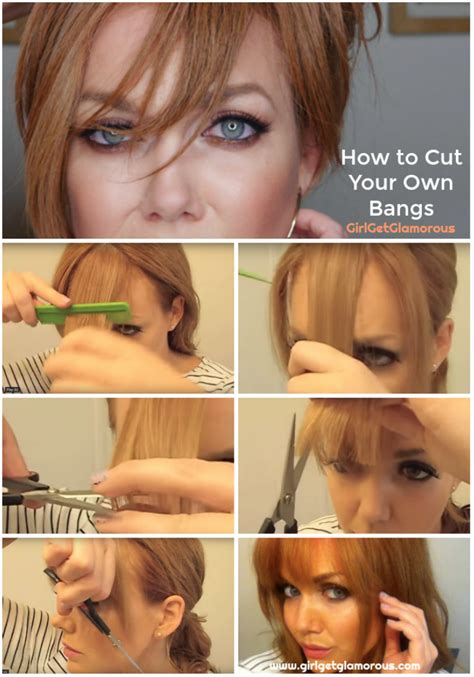 How to Cut Your Own Bangs
GirlGetGlamorous

www.girlgetglamorous.com