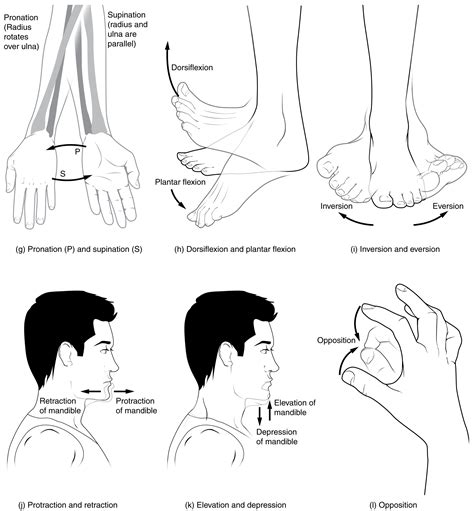 Pronation (Radius rotates over ulna)

Supination (radius and ulna are parallel)

P

S

(g) Pronation (P) and supination (S)

Dorsiflexion

Plantar flexion

(h) Dorsiflexion and plantar flexion

Inversion

Eversion

(i) Inversion and eversion

Retraction of mandible

Protraction of mandible

(j) Protraction and retraction

Elevation of mandible

Depression of mandible

(k) Elevation and depression

Opposition

(l) Opposition