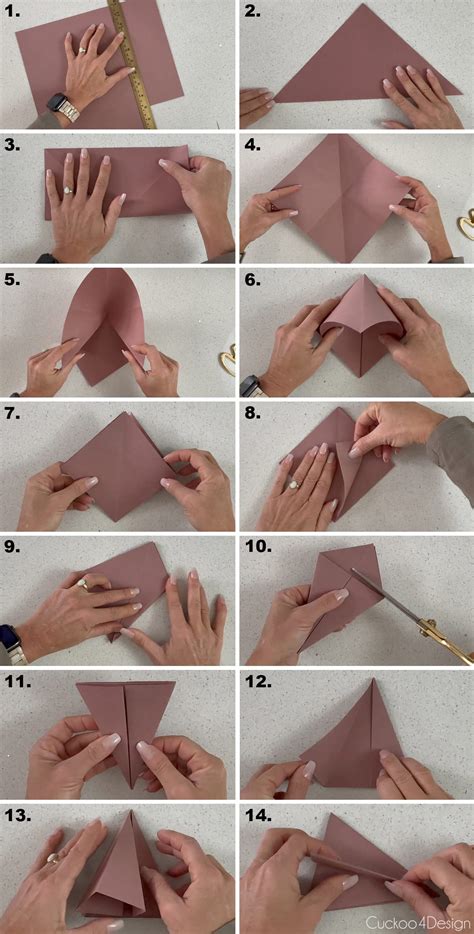 1.
2.
3.
4.
5.
6.
7.
8.
9.
10.
11.
12.
13.
14.
Cuckoo4Design