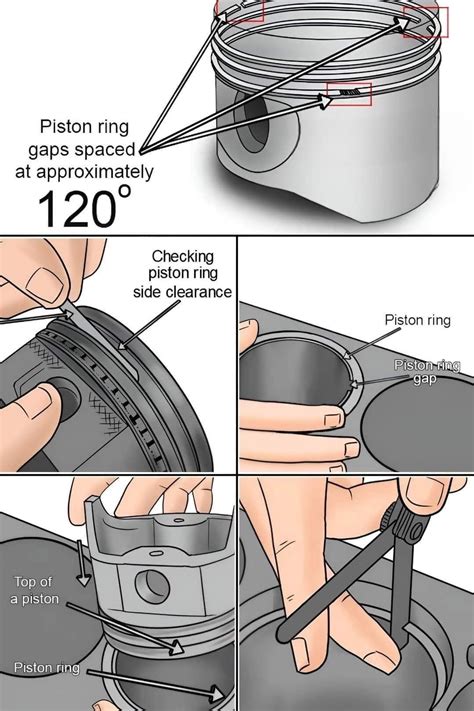 Piston ring gaps spaced at approximately $120^{\circ}$

Checking piston ring side clearance

Piston ring

Piston ring gap

Top of a piston

Piston ring