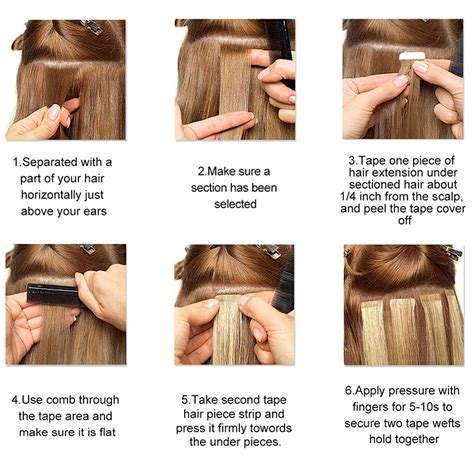 1.Separated with a part of your hair horizontally just above your ears

2.Make sure a section has been selected

3.Tape one piece of hair extension under sectioned hair about 1/4 inch from the scalp, and peel the tape cover off

4.Use comb through the tape area and make sure it is flat

5.Take second tape hair piece strip and press it firmly towords the under pieces.

6.Apply pressure with fingers for 5-10s to secure two tape wefts hold together