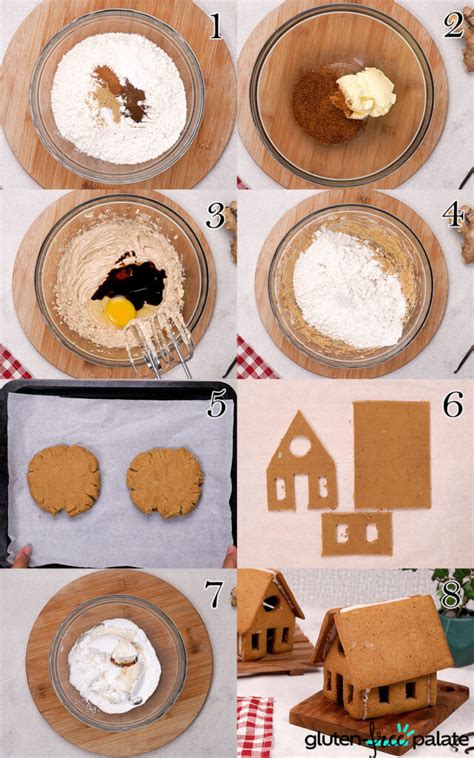 1
2
3
4
5
6
7
8
gluten free palate