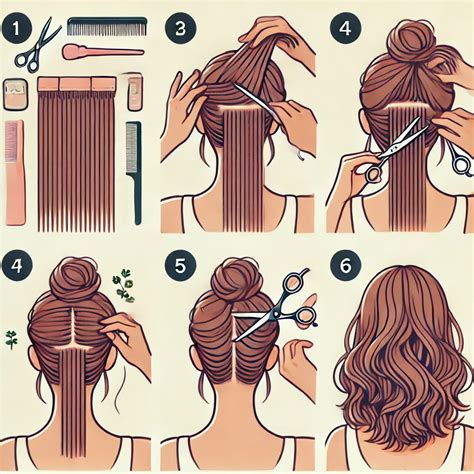 1

3

4

4

5

6