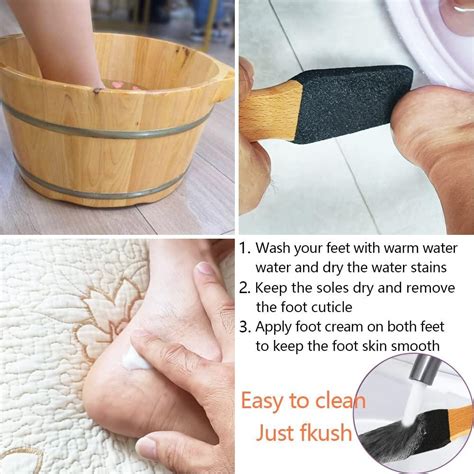 1. Wash your feet with warm water water and dry the water stains
2. Keep the soles dry and remove the foot cuticle
3. Apply foot cream on both feet to keep the foot skin smooth

Easy to clean
Just fkush