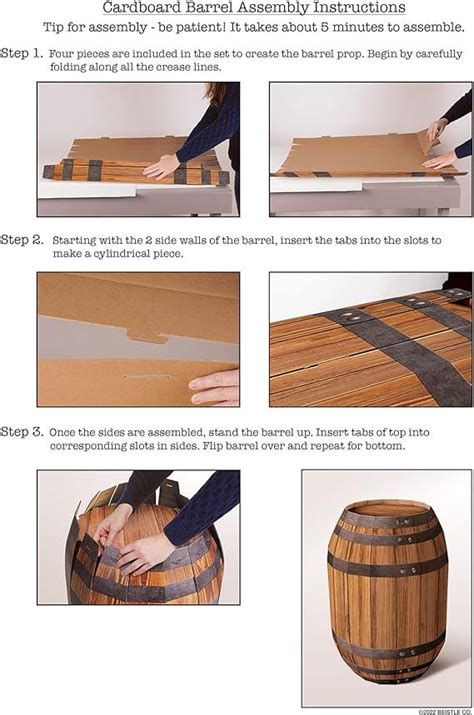 Cardboard Barrel Assembly Instructions

Tip for assembly - be patient! It takes about 5 minutes to assemble.

Step 1. Four pieces are included in the set to create the barrel prop. Begin by carefully folding along all the crease lines.

Step 2. Starting with the 2 side walls of the barrel, insert the tabs into the slots to make a cylindrical piece.

Step 3. Once the sides are assembled, stand the barrel up. Insert tabs of top into corresponding slots in sides. Flip barrel over and repeat for bottom.

©2022 BEISTLE CO.