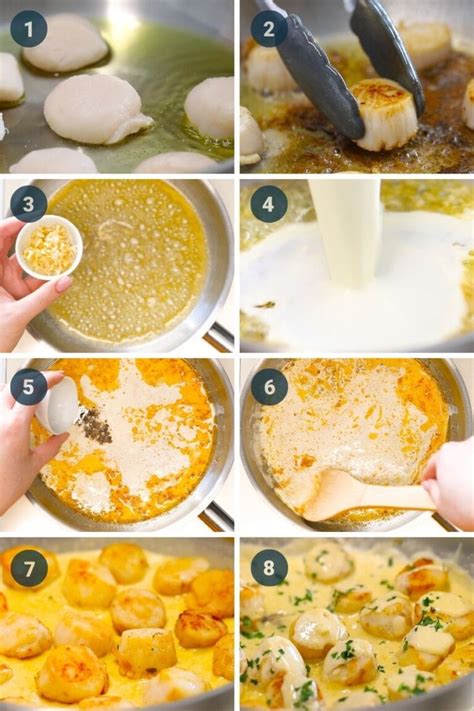 1
2
3
4
5
6
7
8