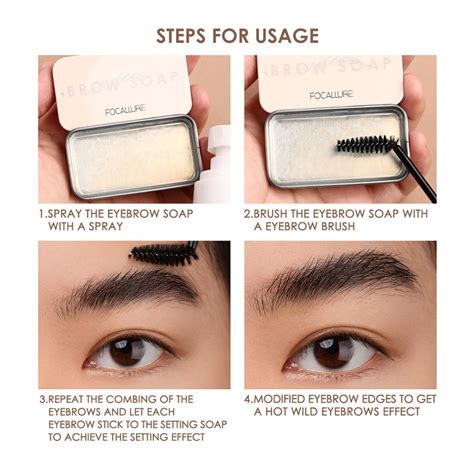 STEPS FOR USAGE

BROW SOAP
FOCALLURE

1.SPRAY THE EYEBROW SOAP WITH A SPRAY

BROW SOAP
FOCALLURE

2.BRUSH THE EYEBROW SOAP WITH A EYEBROW BRUSH

3.REPEAT THE COMBING OF THE EYEBROWS AND LET EACH EYEBROW STICK TO THE SETTING SOAP TO ACHIEVE THE SETTING EFFECT

4.MODIFIED EYEBROW EDGES TO GET A HOT WILD EYEBROWS EFFECT