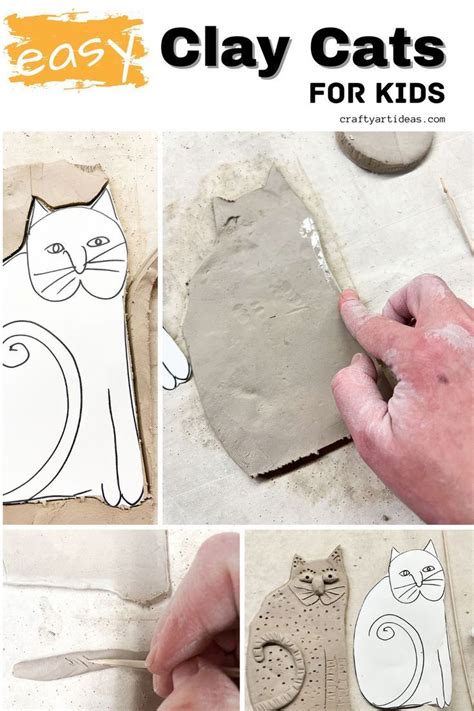 easy Clay Cats FOR KIDS

craftyartideas.com