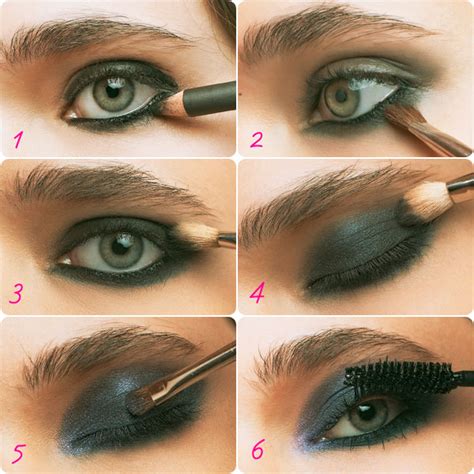 1
2
3
4
5
6