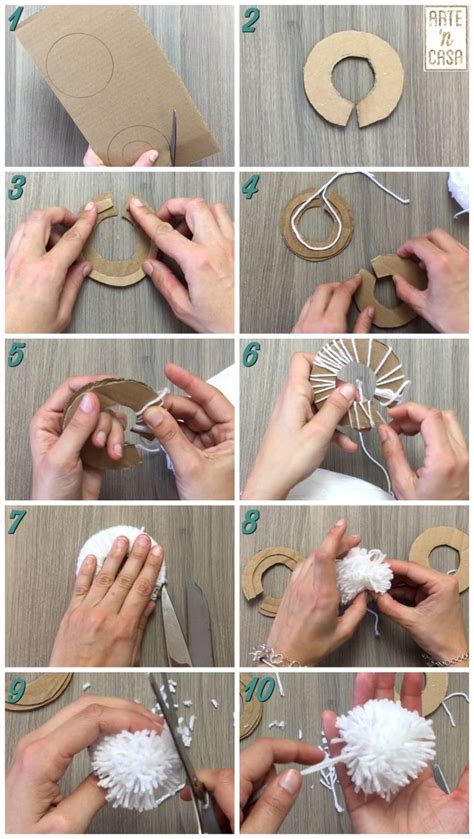 1
2
ARTE 'n CASA
3
4
5
6
7
8
9
10