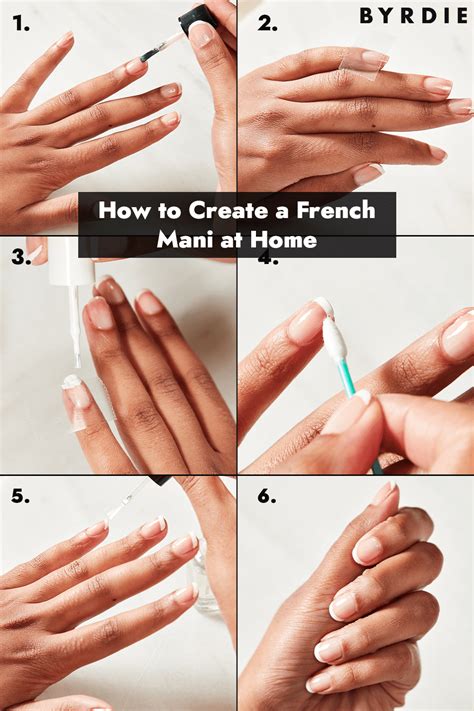 1.

2.

BYRDIE

How to Create a French Mani at Home

3.

4.

5.

6.