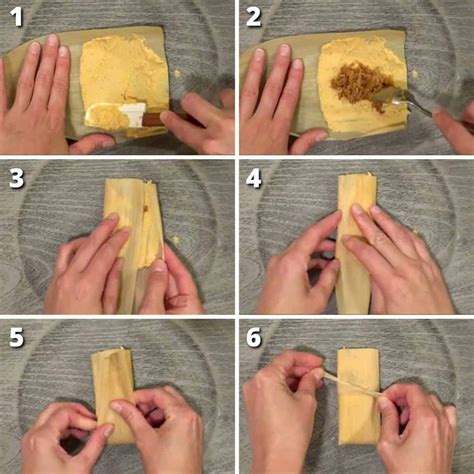 1
2
3
4
5
6