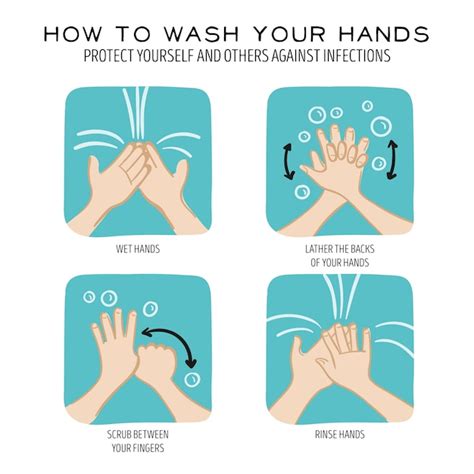 HOW TO WASH YOUR HANDS
PROTECT YOURSELF AND OTHERS AGAINST INFECTIONS

WET HANDS

LATHER THE BACKS OF YOUR HANDS

SCRUB BETWEEN YOUR FINGERS

RINSE HANDS