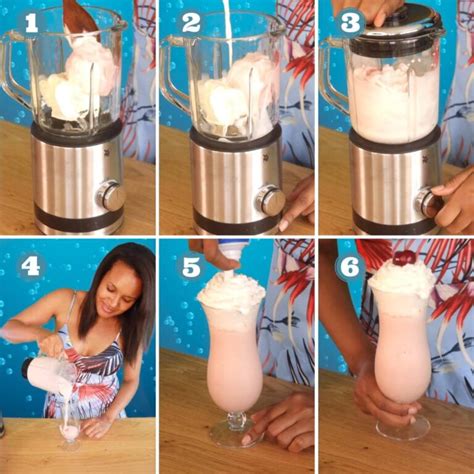 1
2
3
4
5
6