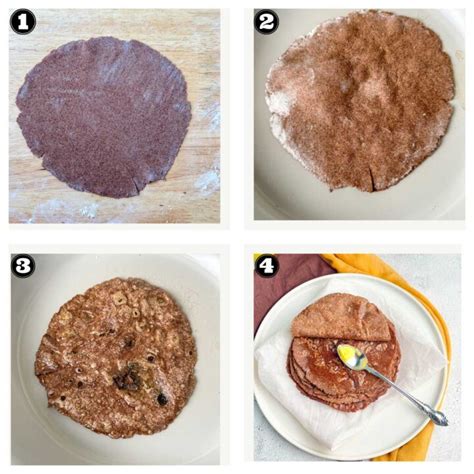 1

2

3

4