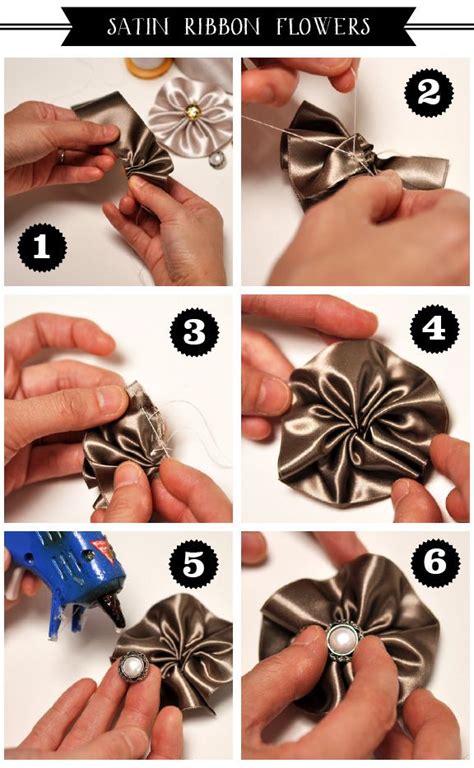 SATIN RIBBON FLOWERS

1

2

3

4

5

6