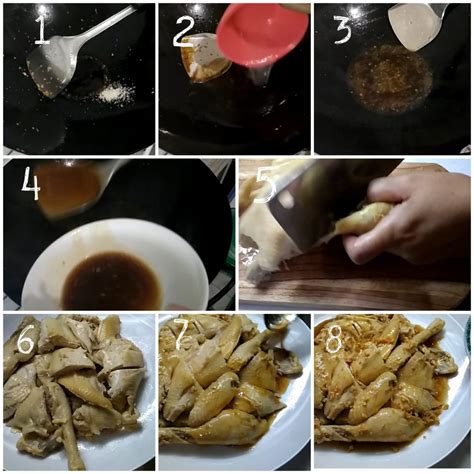 1
2
3
4
5
6
7
8