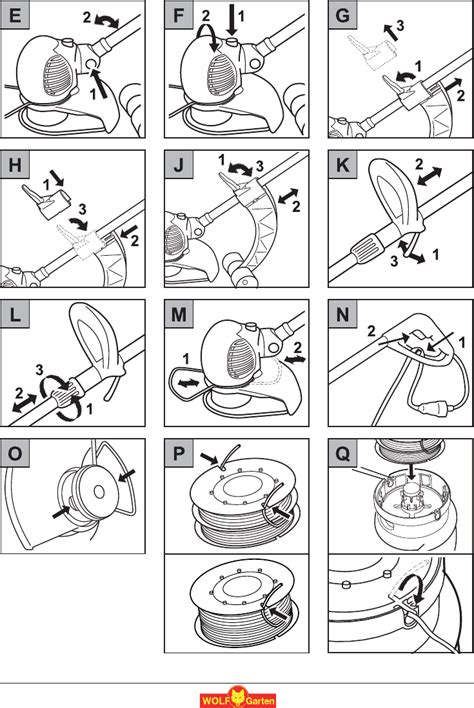 E
2
1

F
2
1

G
3
1
2

H
1
3
2

J
1
3
2

K
2
3
1

L
3
2
1

M
1
2

N
2
1

O

P

Q

WOLF Garten