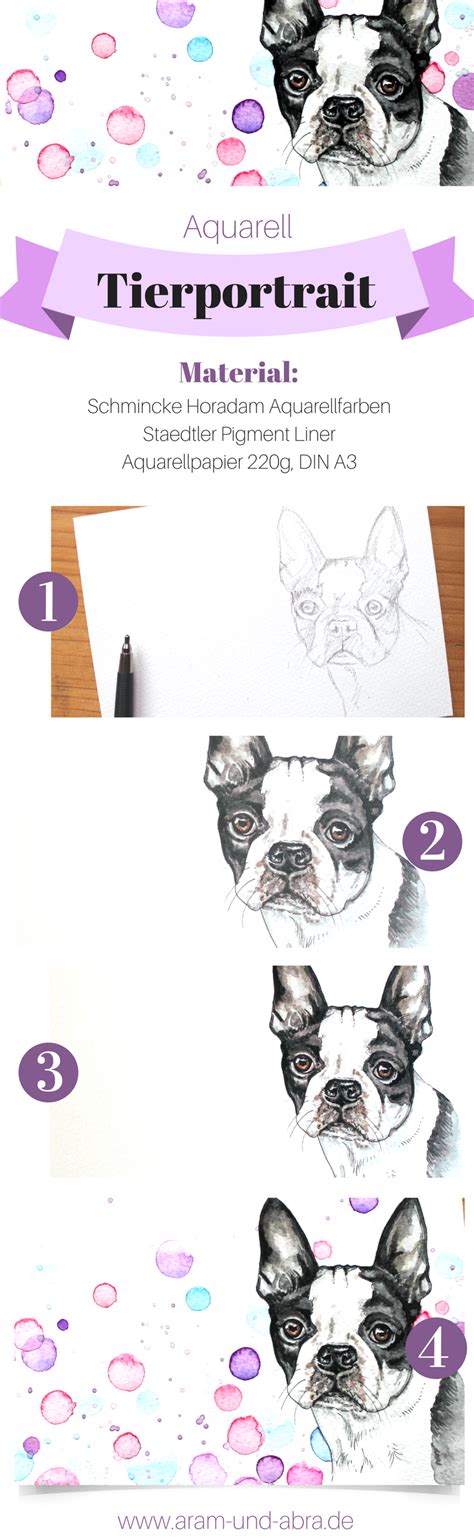 Aquarell

Tierportrait

Material:
Schmincke Horadam Aquarellfarben
Staedtler Pigment Liner
Aquarellpapier 220g, DIN A3

1

2

3

4

www.aram-und-abra.de