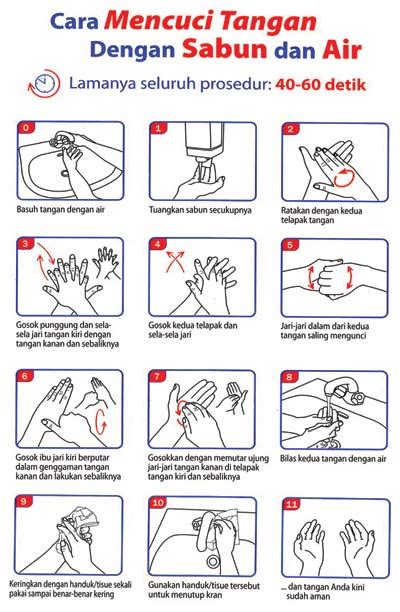 Cara Mencuci Tangan Dengan Sabun dan Air

Lamanya seluruh prosedur: 40-60 detik

0
Basuh tangan dengan air

1
Tuangkan sabun secukupnya

2
Ratakan dengan kedua telapak tangan

3
Gosok punggung dan sela-sela jari tangan kiri dengan tangan kanan dan sebaliknya

4
Gosok kedua telapak dan sela-sela jari

5
Jari-jari dalam dari kedua tangan saling mengunci

6
Gosok ibu jari kiri berputar dalam genggaman tangan kanan dan lakukan sebaliknya

7
Gosokkan dengan memutar ujung jari-jari tangan kanan di telapak tangan kiri dan sebaliknya

8
Bilas kedua tangan dengan air

9
Keringkan dengan handuk/tisue sekali pakai sampai benar-benar kering

10
Gunakan handuk/tisue tersebut untuk menutup kran

11
... dan tangan Anda kini sudah aman