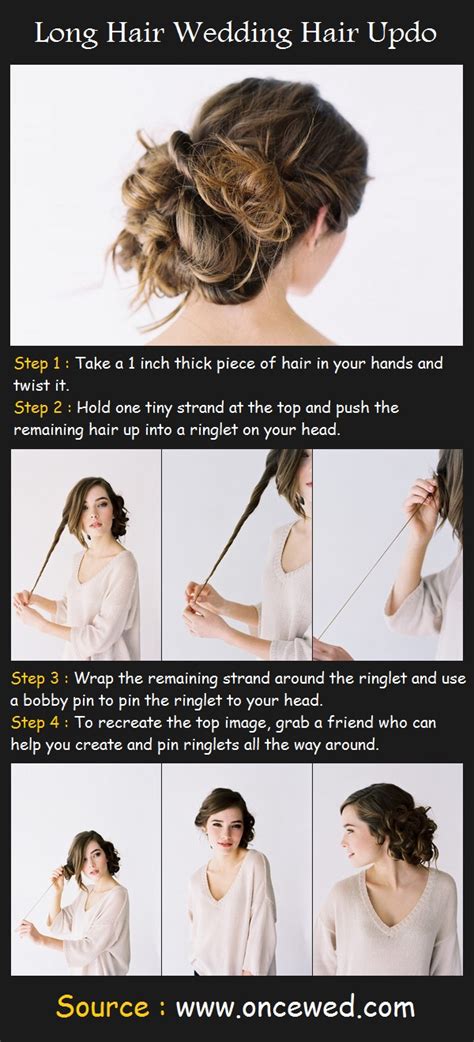 Long Hair Wedding Hair Updo

Step 1 : Take a 1 inch thick piece of hair in your hands and twist it.
Step 2 : Hold one tiny strand at the top and push the remaining hair up into a ringlet on your head.

Step 3 : Wrap the remaining strand around the ringlet and use a bobby pin to pin the ringlet to your head.
Step 4 : To recreate the top image, grab a friend who can help you create and pin ringlets all the way around.

Source : www.oncewed.com