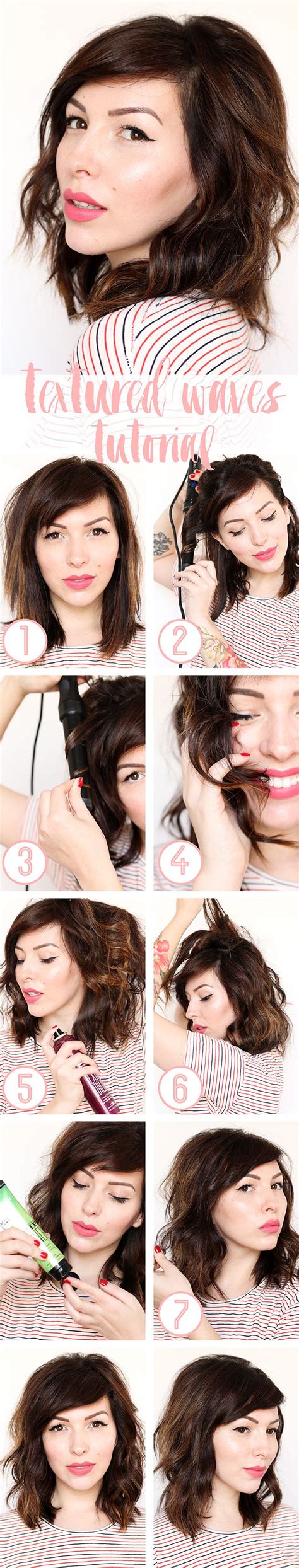 textured waves tutorial

1

2

3

4

5

6

7