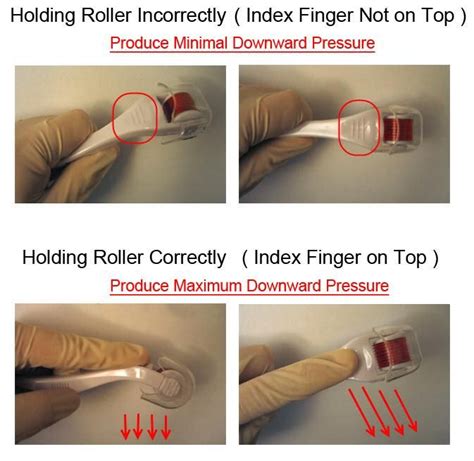 Holding Roller Incorrectly ( Index Finger Not on Top )

Produce Minimal Downward Pressure

Holding Roller Correctly ( Index Finger on Top )

Produce Maximum Downward Pressure