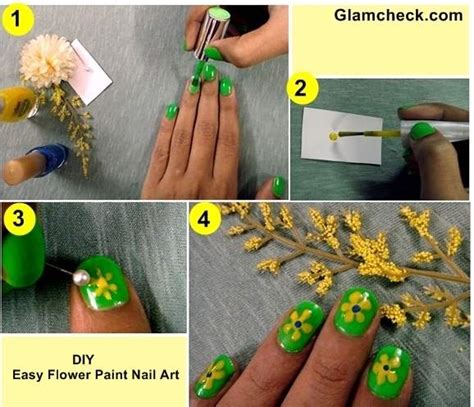 1

Glamcheck.com

2

3

4

DIY
Easy Flower Paint Nail Art