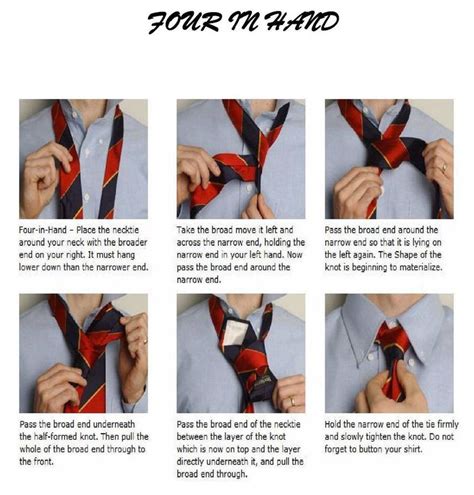 FOUR IN HAND

Four-in-Hand – Place the necktie around your neck with the broader end on your right. It must hang lower down than the narrower end.

Take the broad move it left and across the narrow end, holding the narrow end in your left hand. Now pass the broad end around the narrow end.

Pass the broad end around the narrow end so that it is lying on the left again. The Shape of the knot is beginning to materialize.

Pass the broad end underneath the half-formed knot. Then pull the whole of the broad end through to the front.

Pass the broad end of the necktie between the layer of the knot which is now on top and the layer directly underneath it, and pull the broad end through.

Hold the narrow end of the tie firmly and slowly tighten the knot. Do not forget to button your shirt.